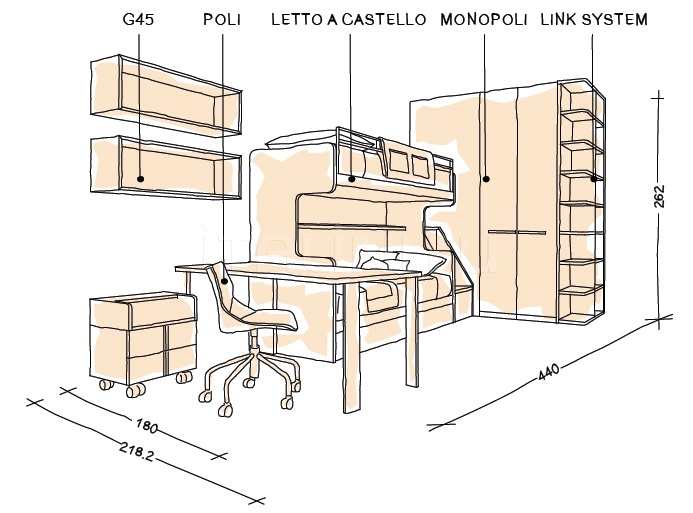 G45 POLI LETTO A CASTELLO MONOPOLI LINK SYSTEM

262

440

180

218.2